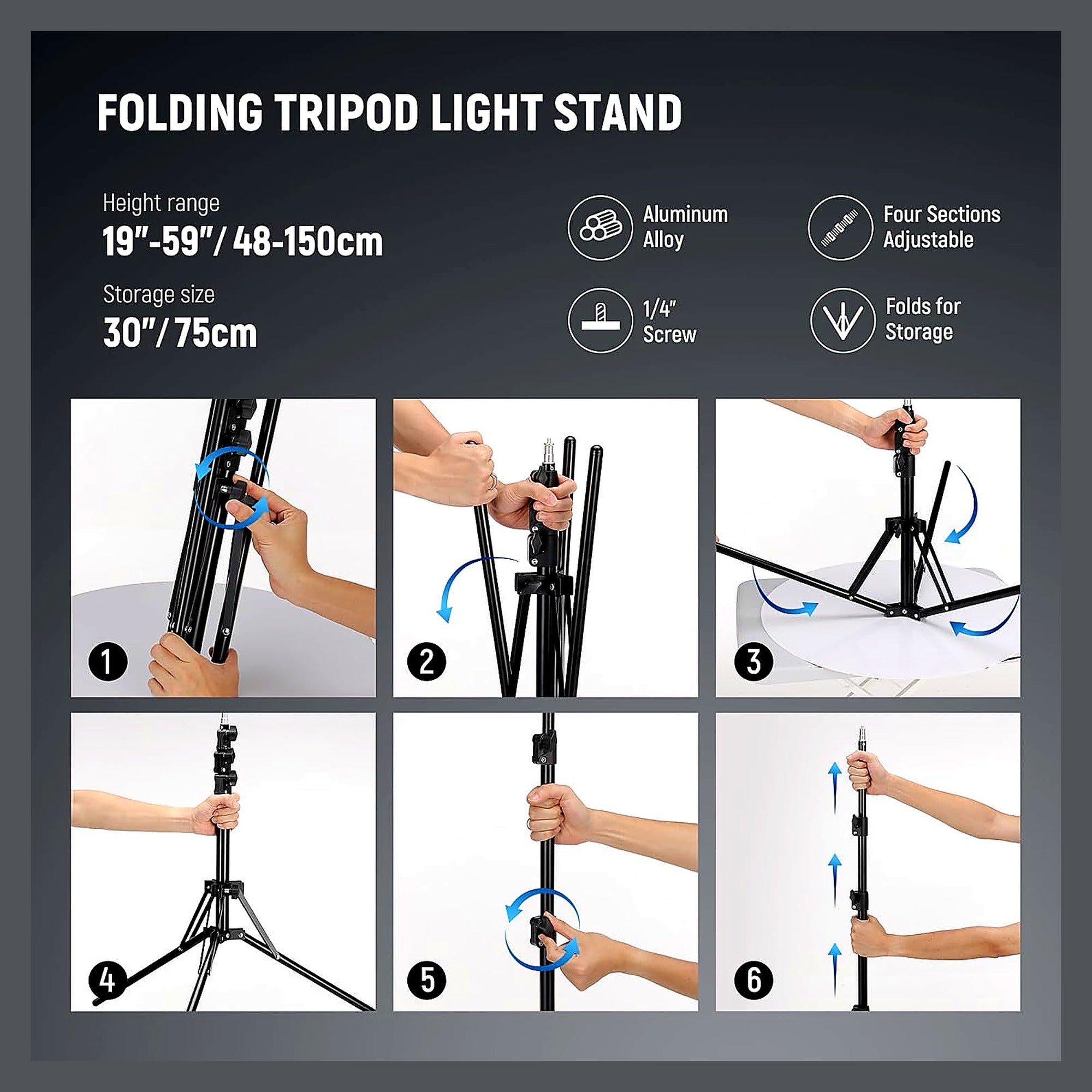 FOLDING TRIPOD LIGHT STAND

Height range
19"-59"/ 48-150cm

Storage size
30"/ 75cm

Aluminum Alloy

Four Sections Adjustable

1/4" Screw

Folds for Storage

1

2

3

4

5

6