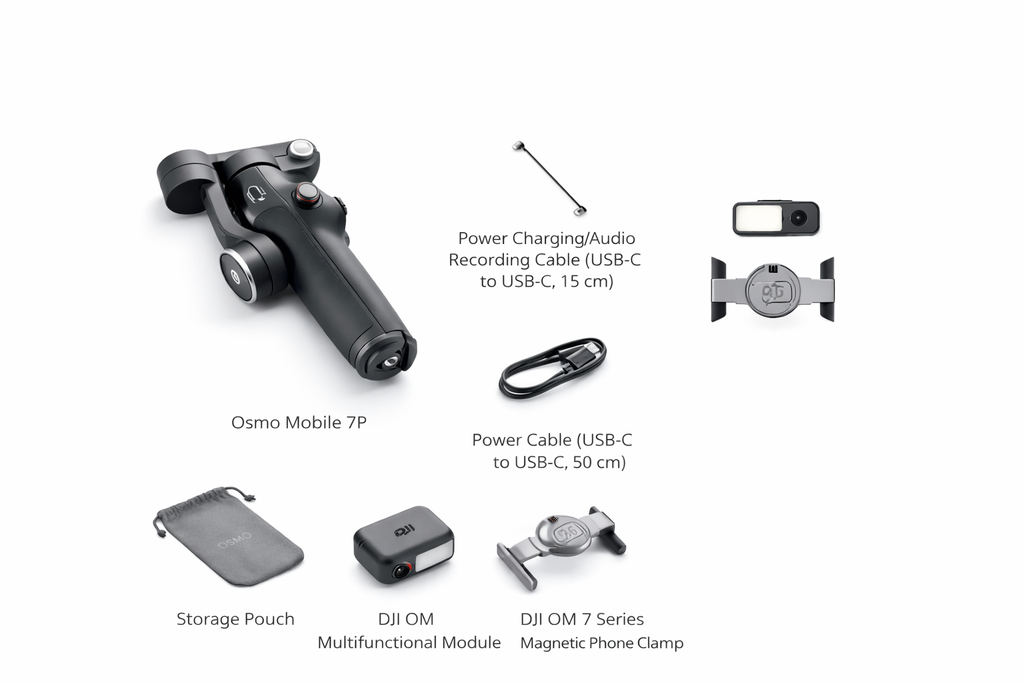 Power Charging/Audio Recording Cable (USB-C to USB-C, 15 cm)

Osmo Mobile 7P

Power Cable (USB-C to USB-C, 50 cm)

OSMO

Storage Pouch

DJI OM Multifunctional Module

DJI OM 7 Series Magnetic Phone Clamp